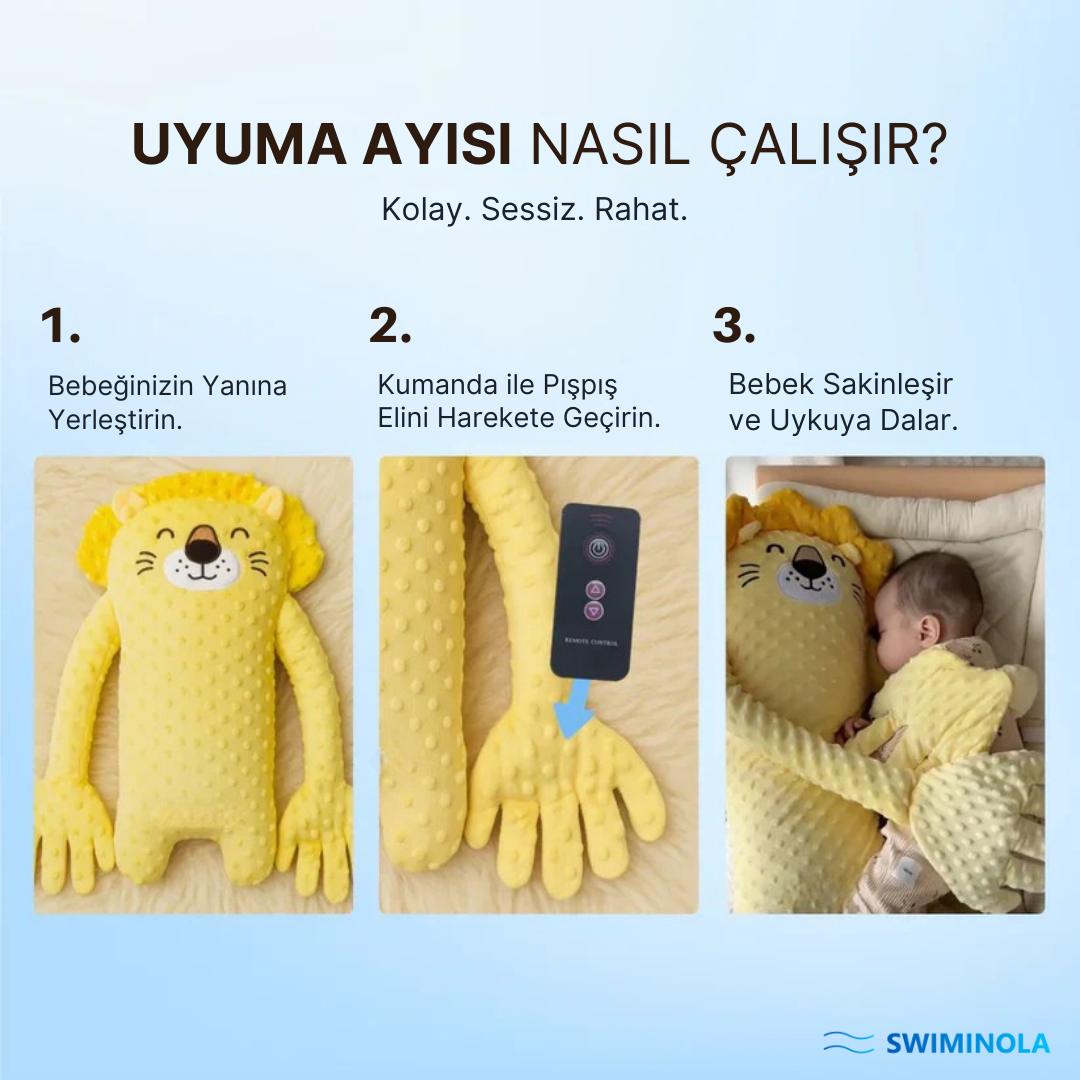 UYUMA AYISI NASIL ÇALIŞIR?

Kolay. Sessiz. Rahat.

1.

Bebeğinizin Yanına Yerleştirin.

2.

Kumanda ile Pışpış Elini Harekete Geçirin.

REMOTE CONTROL

3.

Bebek Sakinleşir ve Uykuya Dalar.

SWIMINOLA